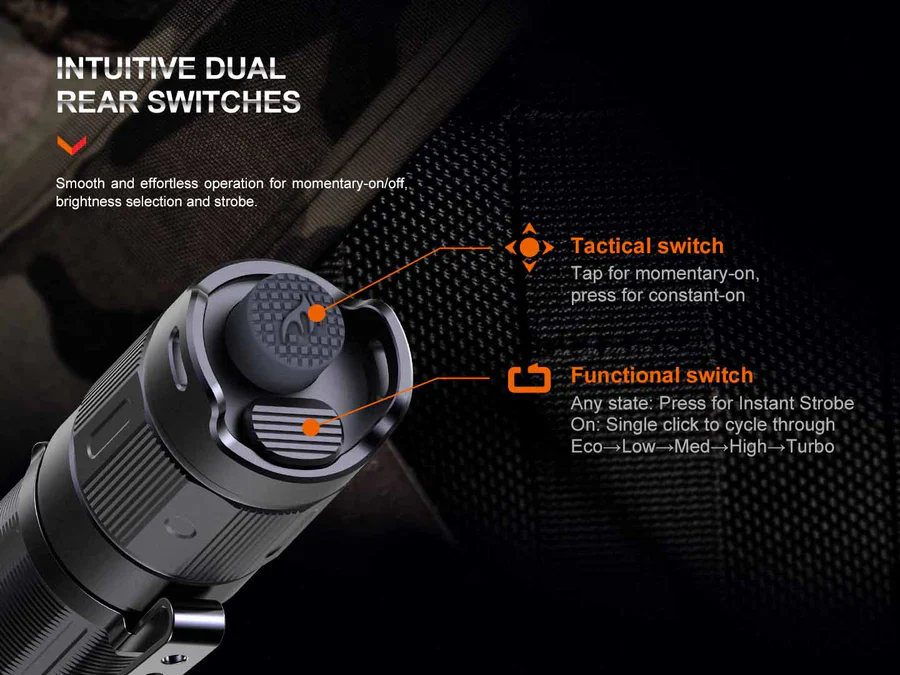 INTUITIVE DUAL REAR SWITCHES

Smooth and effortless operation for momentary-on/off, brightness selection and strobe.

Tactical switch
Tap for momentary-on, press for constant-on

Functional switch
Any state: Press for Instant Strobe
On: Single click to cycle through Eco→Low→Med→High→Turbo